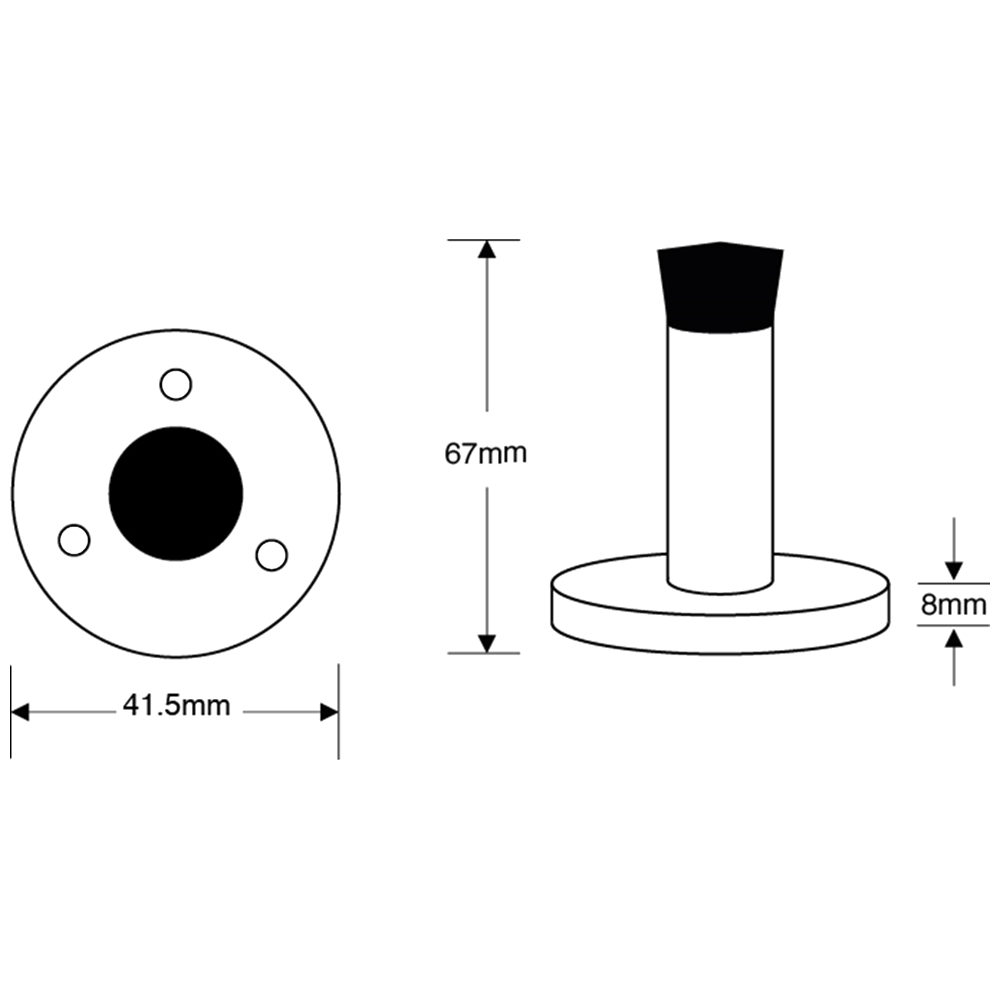 67mm

8mm

41.5mm