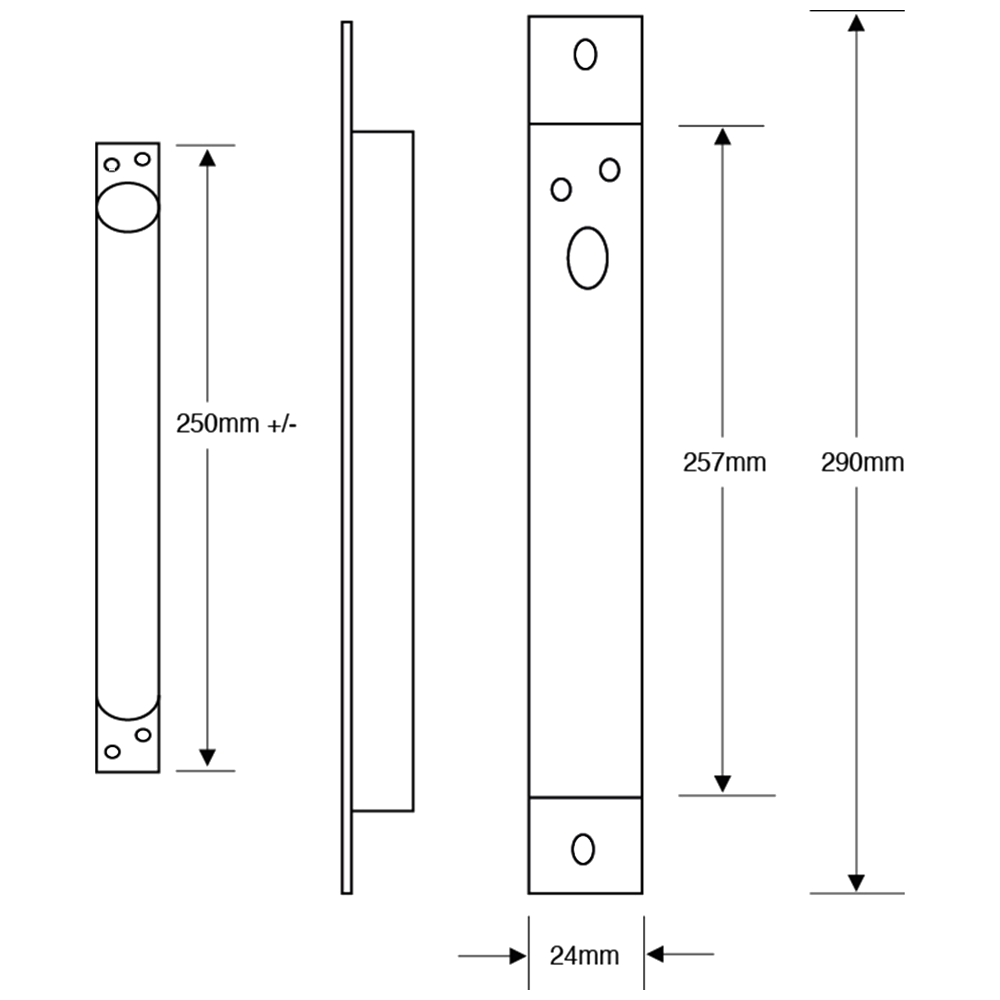 250mm +/-

257mm

290mm

24mm