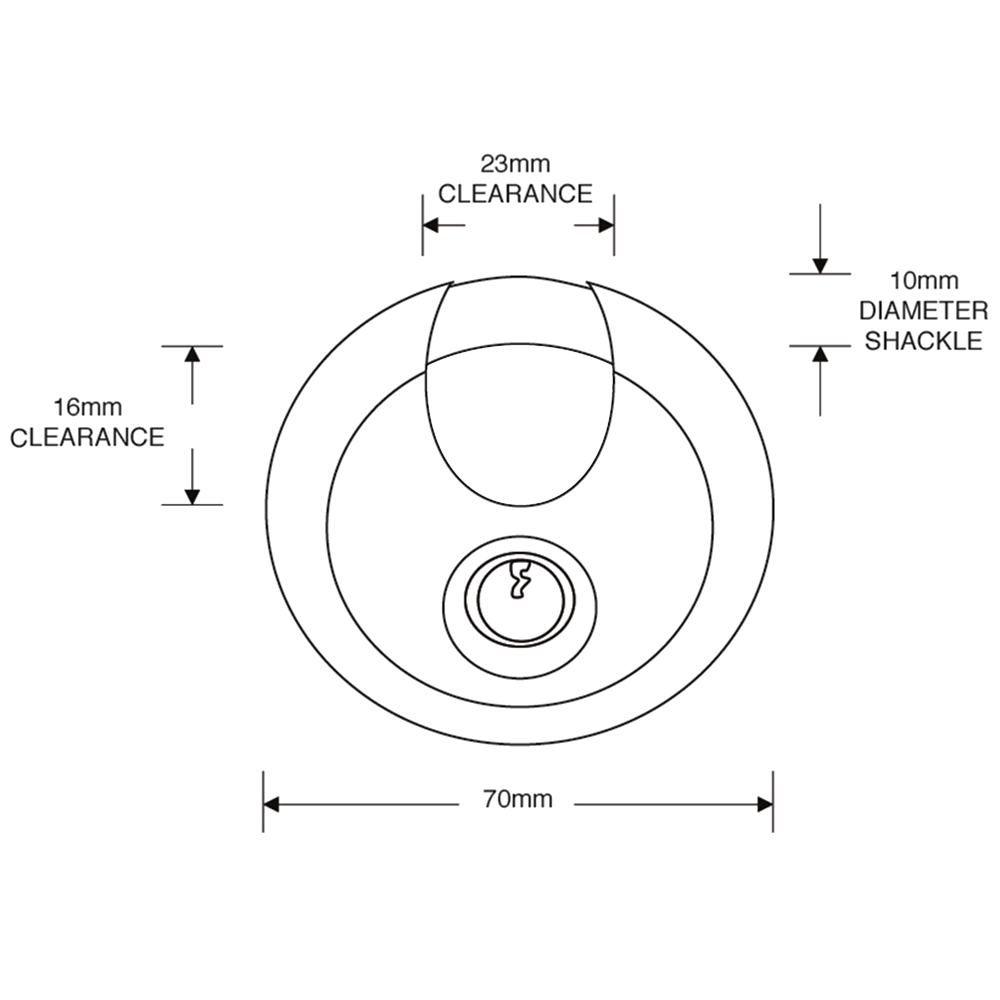 23mm
CLEARANCE

10mm
DIAMETER
SHACKLE

16mm
CLEARANCE

70mm