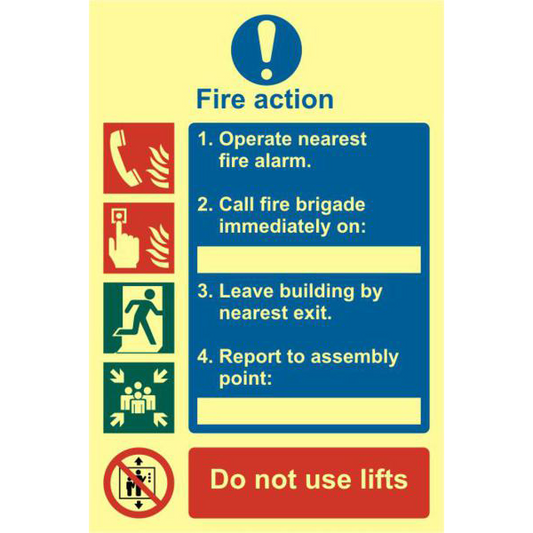 Fire action

1. Operate nearest fire alarm.

2. Call fire brigade immediately on:

3. Leave building by nearest exit.

4. Report to assembly point:

Do not use lifts