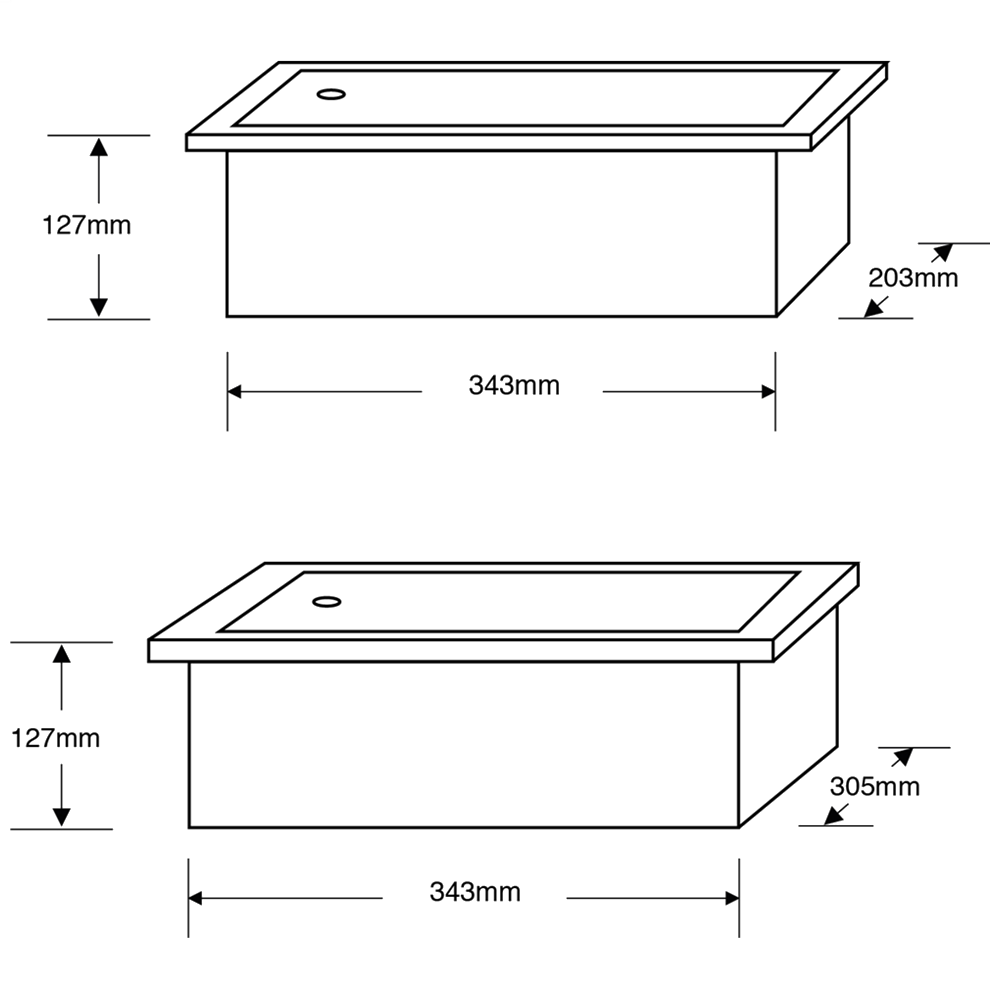 127mm
203mm
343mm

127mm
305mm
343mm