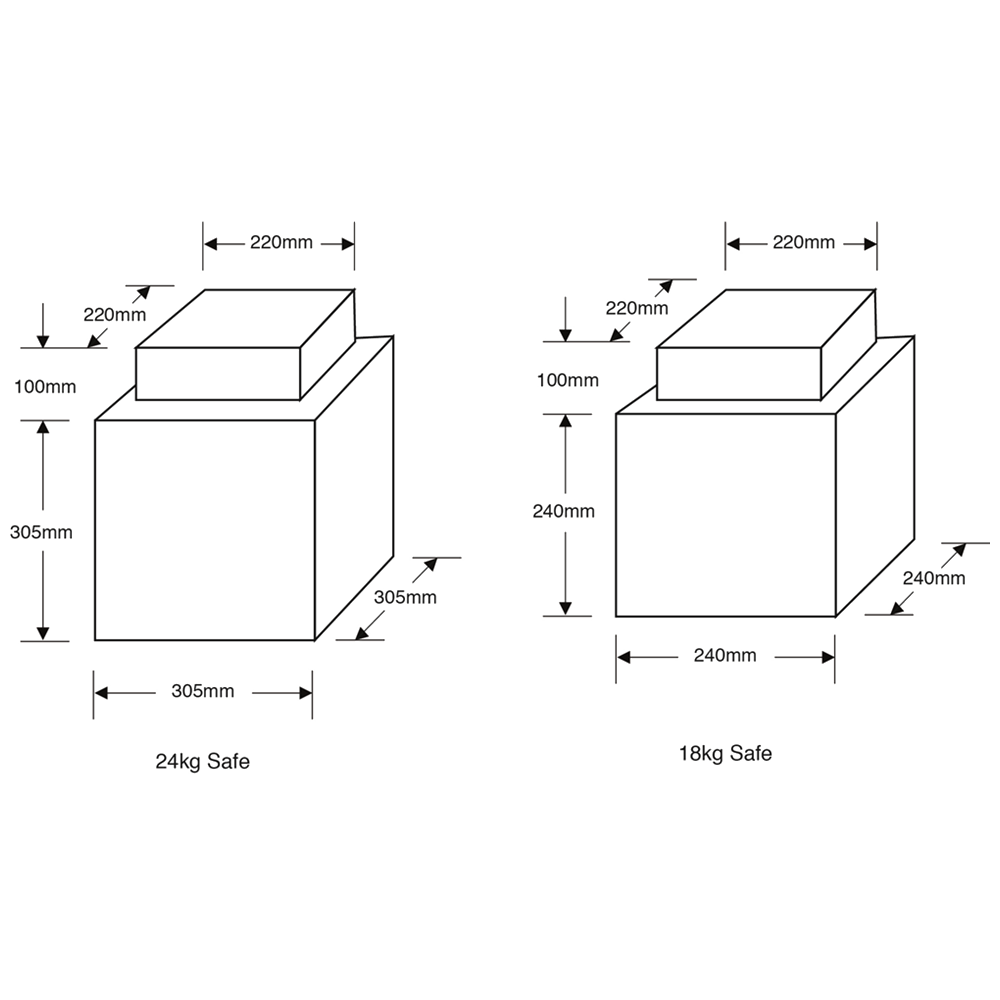 220mm
220mm
100mm
305mm
305mm
305mm
24kg Safe

220mm
220mm
100mm
240mm
240mm
240mm
18kg Safe