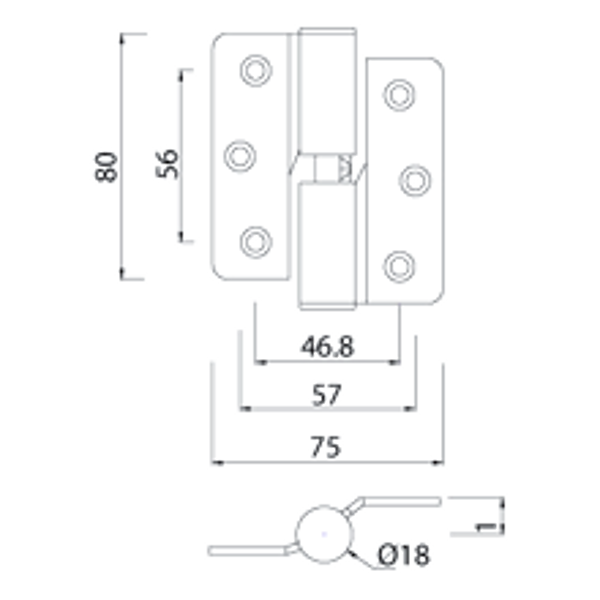 80

56

46.8

57

75

1

Ø18