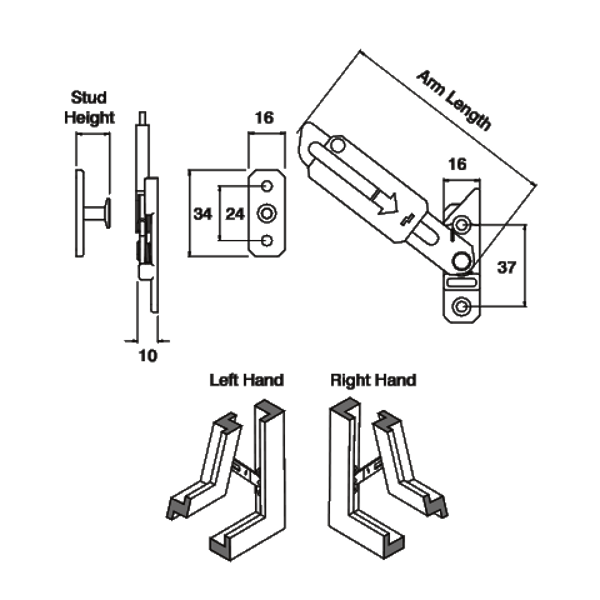 Stud Height

10

16

34

24

Arm Length

16

37

Left Hand

Right Hand