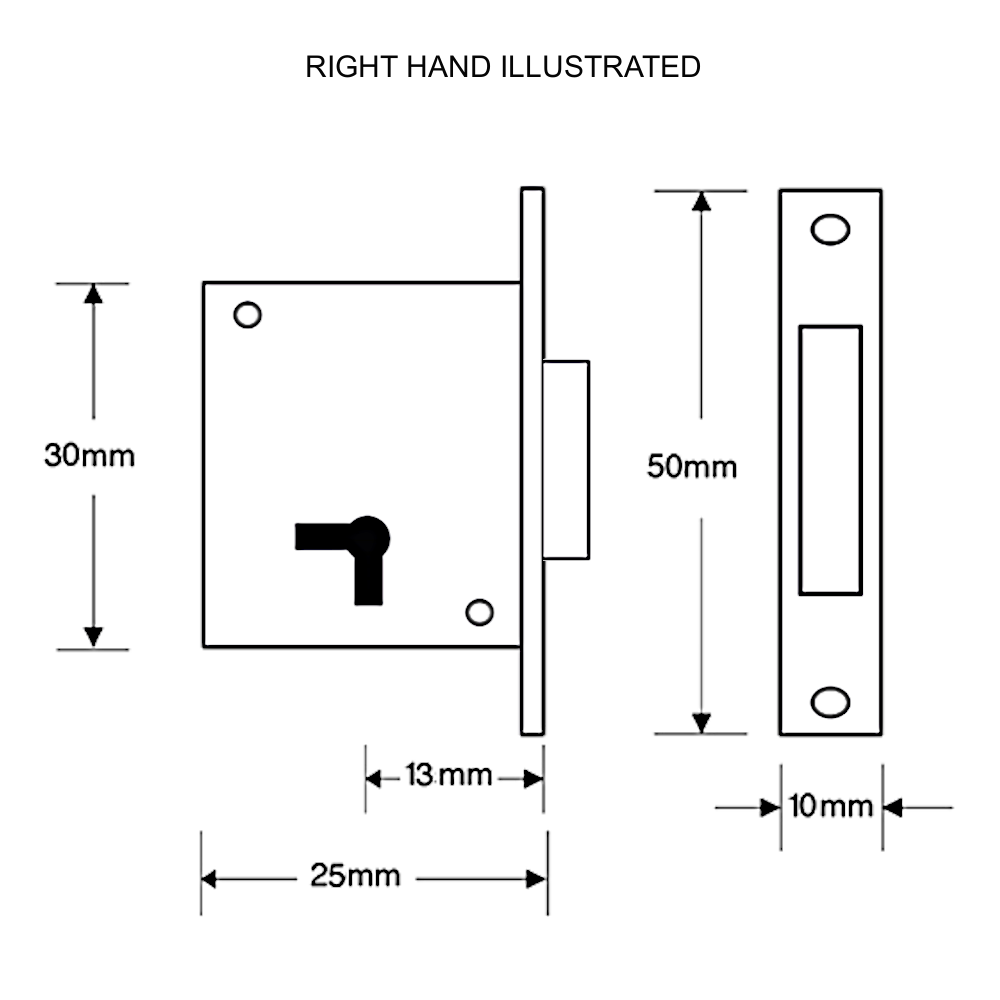 RIGHT HAND ILLUSTRATED

30mm

50mm

13mm

10mm

25mm