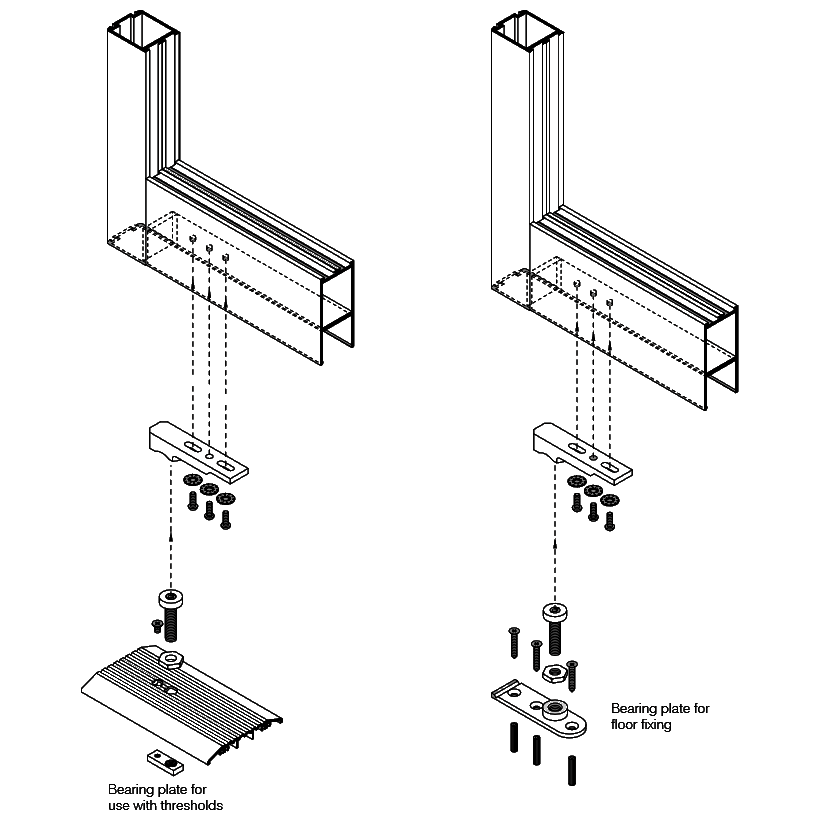 Bearing plate for use with thresholds

Bearing plate for floor fixing