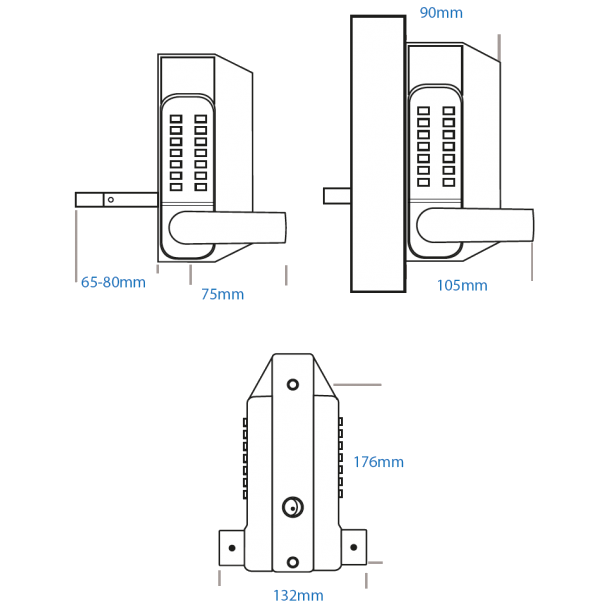 90mm

65-80mm

75mm

105mm

176mm

132mm