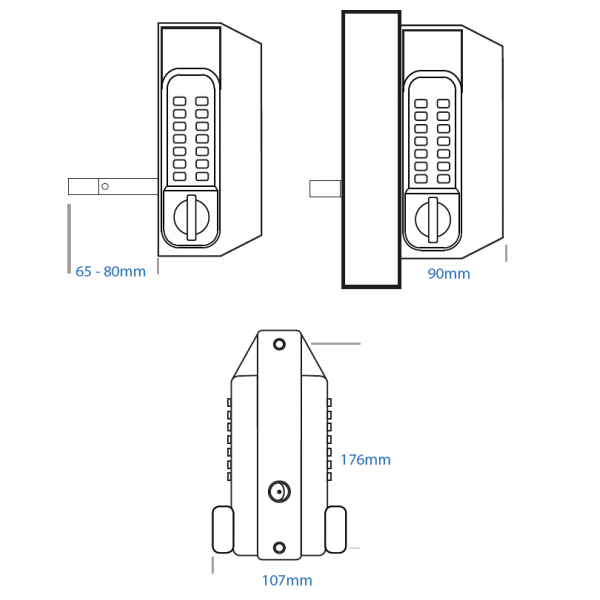 65 - 80mm

90mm

176mm

107mm