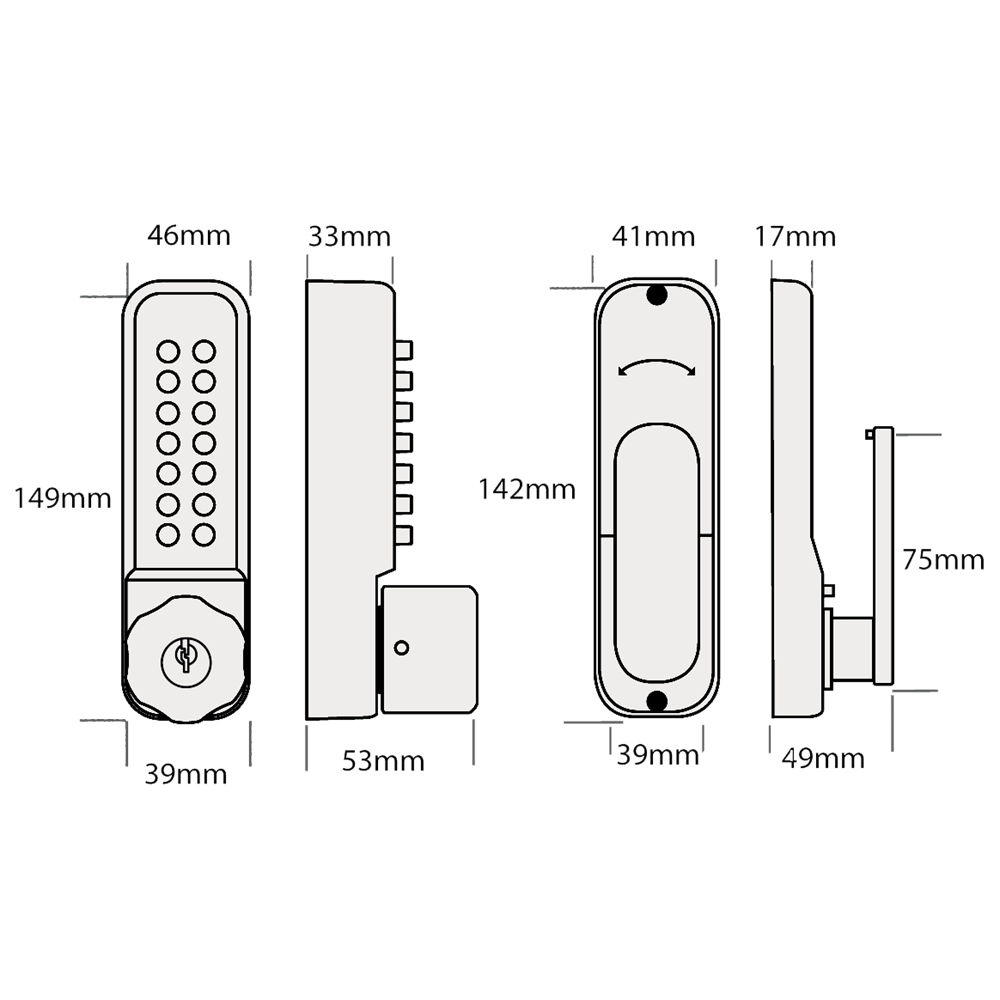 46mm
33mm
41mm
17mm
149mm
142mm
75mm
39mm
53mm
39mm
49mm