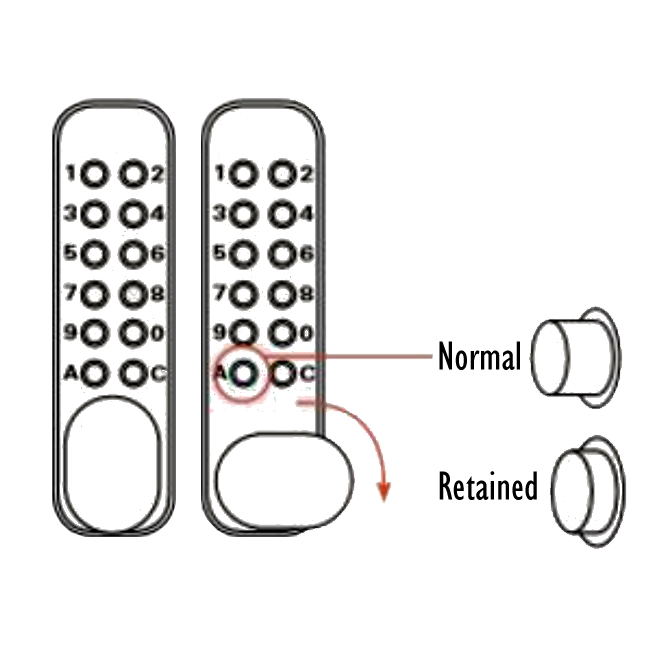 1 2
3 4
5 6
7 8
9 0
A C

1 2
3 4
5 6
7 8
9 0
A C

Normal

Retained