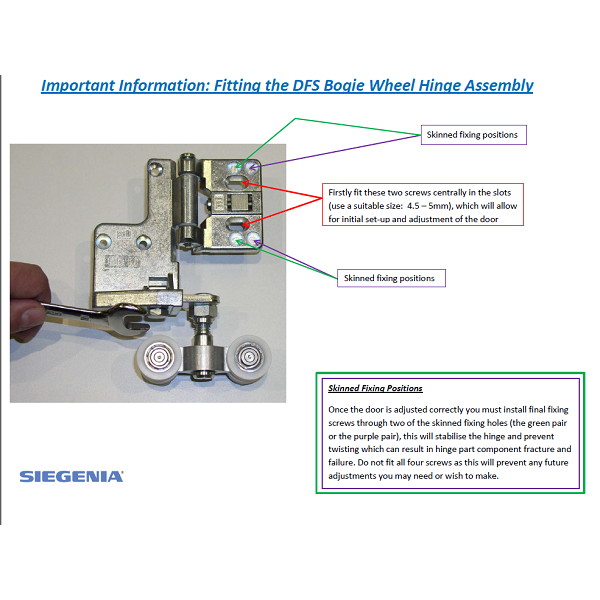 Important Information: Fitting the DFS Bogie Wheel Hinge Assembly

Skinned fixing positions

Firstly fit these two screws centrally in the slots (use a suitable size: 4.5 – 5mm), which will allow for initial set-up and adjustment of the door

Skinned fixing positions

Skinned Fixing Positions

Once the door is adjusted correctly you must install final fixing screws through two of the skinned fixing holes (the green pair or the purple pair), this will stabilise the hinge and prevent twisting which can result in hinge part component fracture and failure. Do not fit all four screws as this will prevent any future adjustments you may need or wish to make.

SIEGENIA