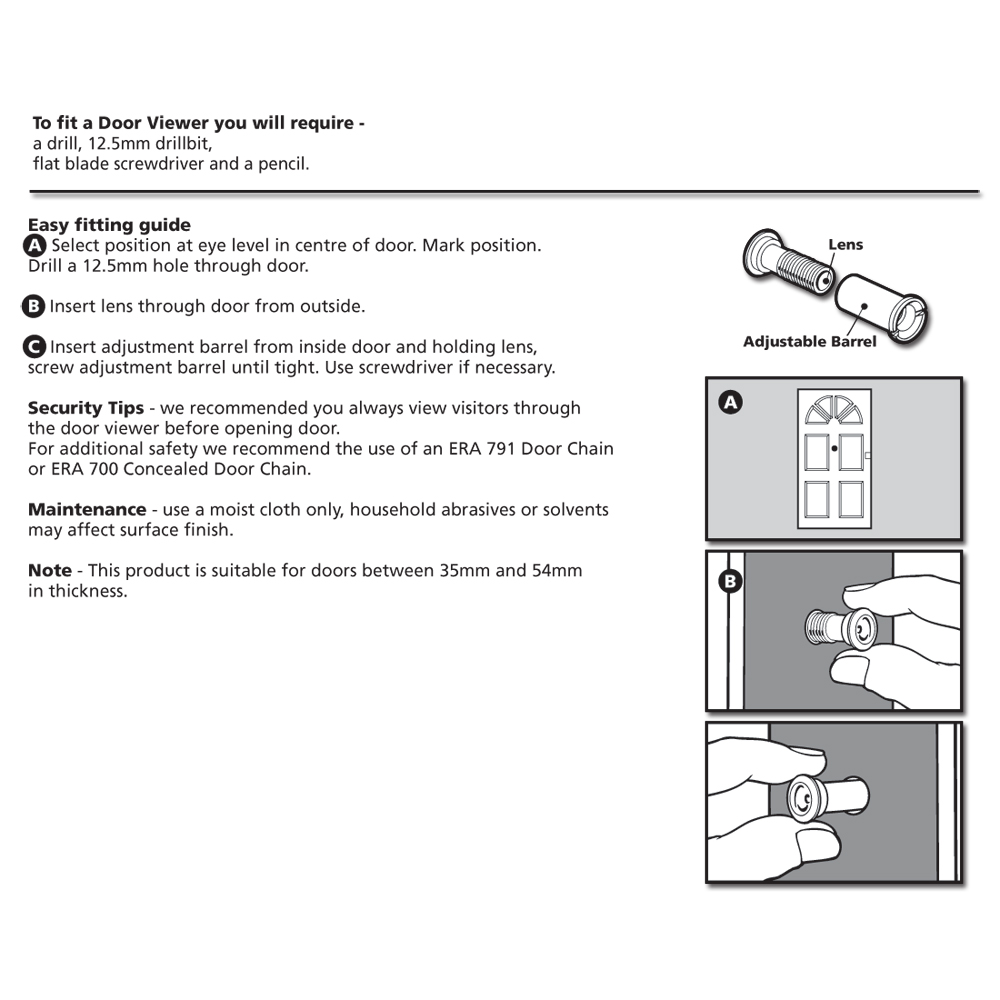 To fit a Door Viewer you will require -
a drill, 12.5mm drillbit,
flat blade screwdriver and a pencil.

Easy fitting guide
A Select position at eye level in centre of door. Mark position. Drill a 12.5mm hole through door.

B Insert lens through door from outside.

C Insert adjustment barrel from inside door and holding lens, screw adjustment barrel until tight. Use screwdriver if necessary.

Security Tips - we recommended you always view visitors through the door viewer before opening door.
For additional safety we recommend the use of an ERA 791 Door Chain or ERA 700 Concealed Door Chain.

Maintenance - use a moist cloth only, household abrasives or solvents may affect surface finish.

Note - This product is suitable for doors between 35mm and 54mm in thickness.

Lens

Adjustable Barrel

A

B