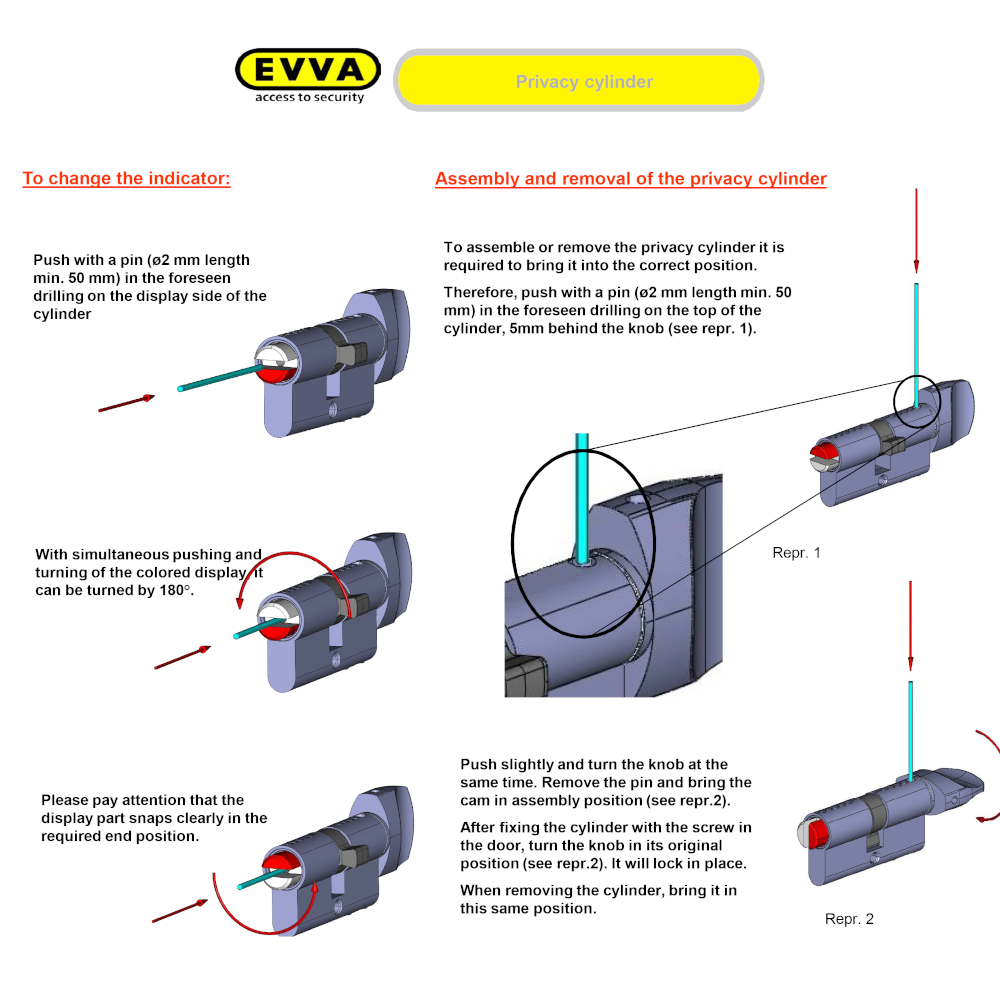 EVVA
access to security

Privacy cylinder

To change the indicator:

Push with a pin (ø2 mm length min. 50 mm) in the foreseen drilling on the display side of the cylinder

With simultaneous pushing and turning of the colored display, it can be turned by 180°.

Please pay attention that the display part snaps clearly in the required end position.

Assembly and removal of the privacy cylinder

To assemble or remove the privacy cylinder it is required to bring it into the correct position.

Therefore, push with a pin (ø2 mm length min. 50 mm) in the foreseen drilling on the top of the cylinder, 5mm behind the knob (see repr. 1).

Repr. 1

Push slightly and turn the knob at the same time. Remove the pin and bring the cam in assembly position (see repr.2).

After fixing the cylinder with the screw in the door, turn the knob in its original position (see repr.2). It will lock in place.

When removing the cylinder, bring it in this same position.

Repr. 2