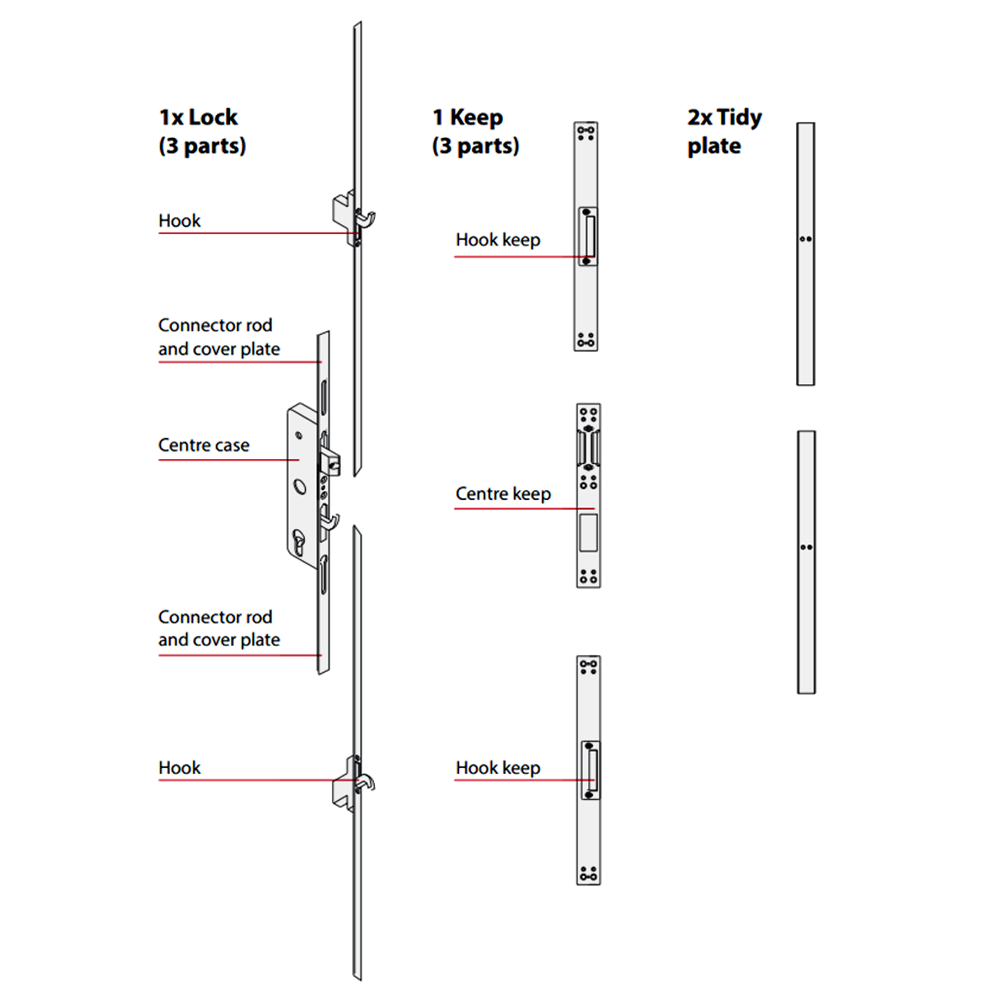 1x Lock
(3 parts)

Hook

Connector rod
and cover plate

Centre case

Connector rod
and cover plate

Hook

1 Keep
(3 parts)

Hook keep

Centre keep

Hook keep

2x Tidy
plate