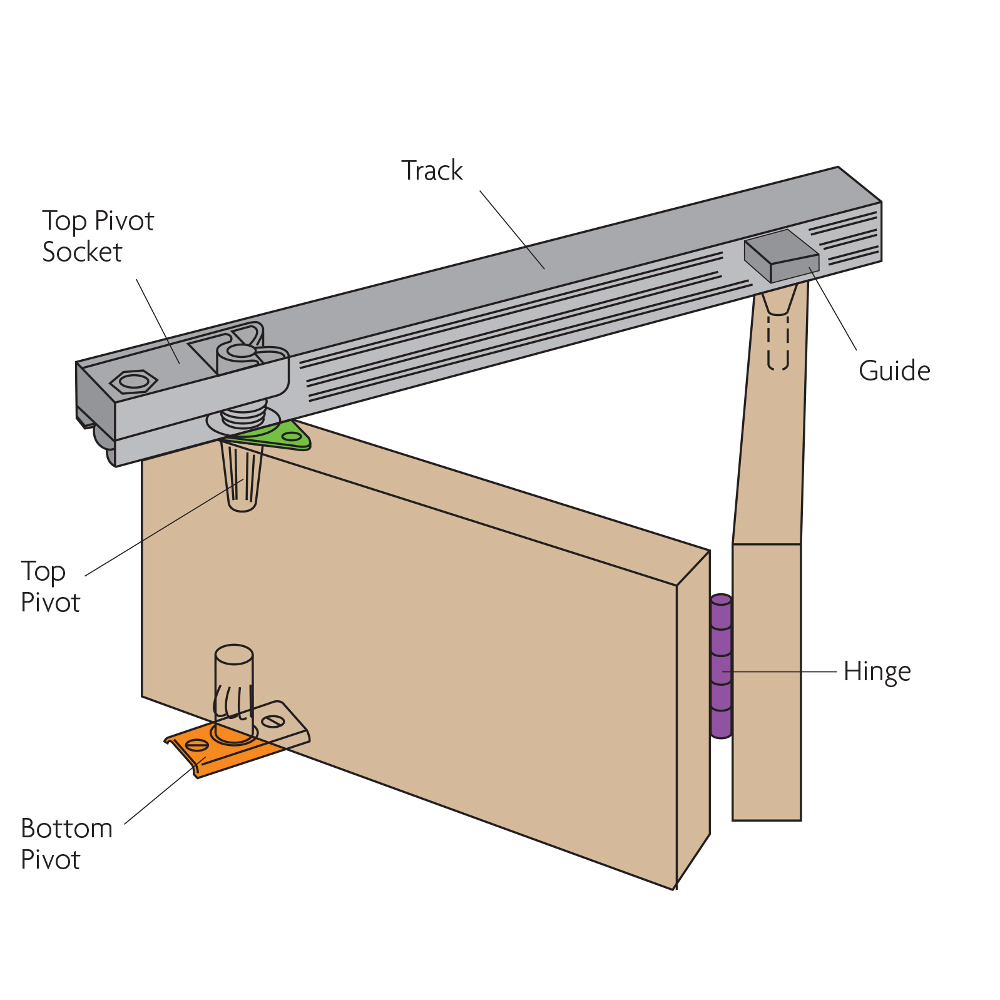 Track

Top Pivot Socket

Guide

Top Pivot

Hinge

Bottom Pivot