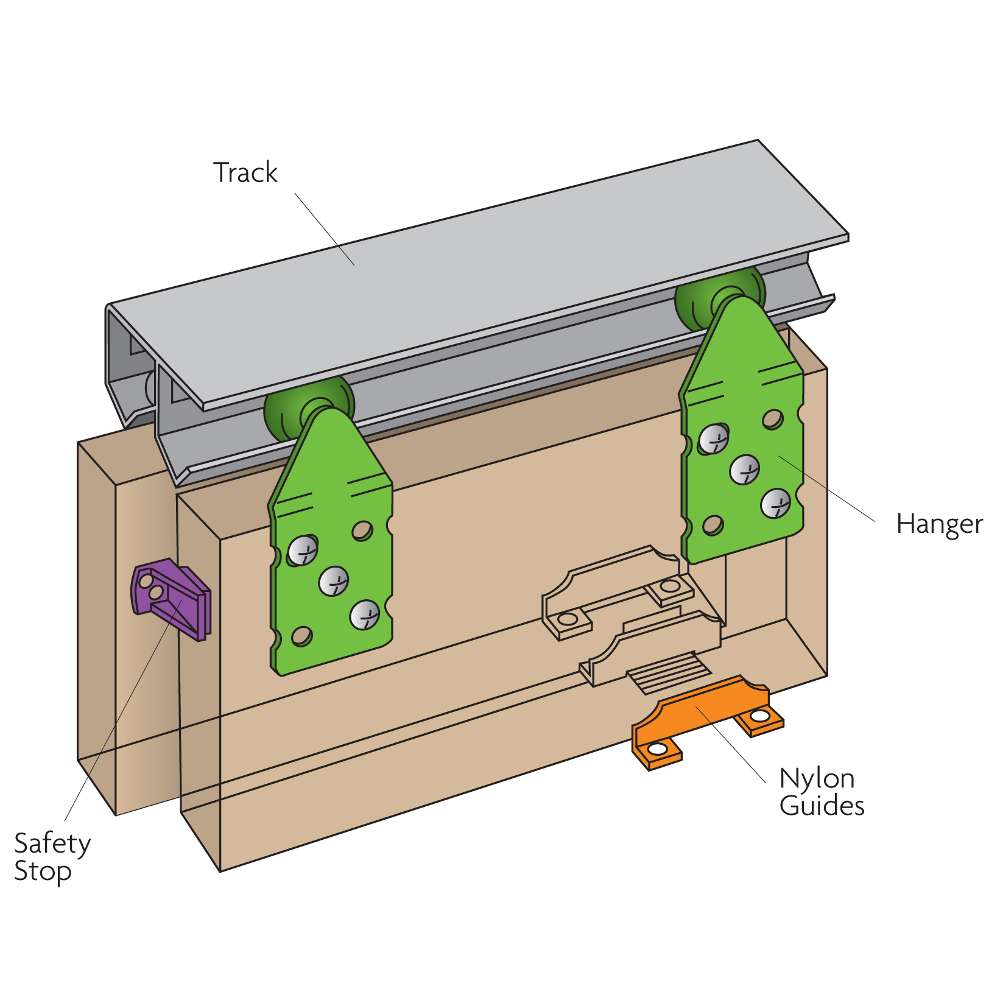 Track

Hanger

Nylon Guides

Safety Stop