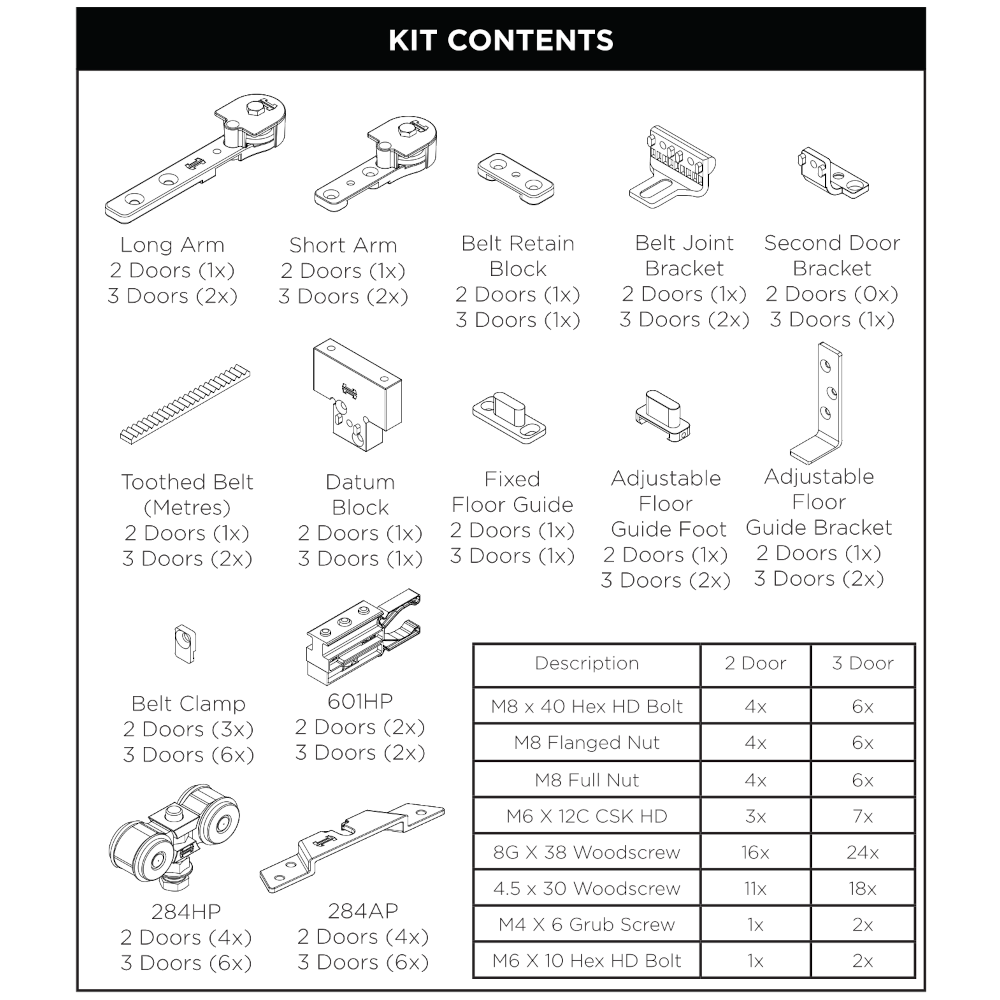 KIT CONTENTS

Long Arm
2 Doors (1x)
3 Doors (2x)

Short Arm
2 Doors (1x)
3 Doors (2x)

Belt Retain Block
2 Doors (1x)
3 Doors (1x)

Belt Joint Bracket
2 Doors (1x)
3 Doors (2x)

Second Door Bracket
2 Doors (0x)
3 Doors (1x)

Toothed Belt (Metres)
2 Doors (1x)
3 Doors (2x)

Datum Block
2 Doors (1x)
3 Doors (1x)

Fixed Floor Guide
2 Doors (1x)
3 Doors (1x)

Adjustable Floor Guide Foot
2 Doors (1x)
3 Doors (2x)

Adjustable Floor Guide Bracket
2 Doors (1x)
3 Doors (2x)

Belt Clamp
2 Doors (3x)
3 Doors (6x)

601HP
2 Doors (2x)
3 Doors (2x)

284HP
2 Doors (4x)
3 Doors (6x)

284AP
2 Doors (4x)
3 Doors (6x)

| Description | 2 Door | 3 Door |
|---|---|---|
| M8 x 40 Hex HD Bolt | 4x | 6x |
| M8 Flanged Nut | 4x | 6x |
| M8 Full Nut | 4x | 6x |
| M6 X 12C CSK HD | 3x | 7x |
| 8G X 38 Woodscrew | 16x | 24x |
| 4.5 x 30 Woodscrew | 11x | 18x |
| M4 X 6 Grub Screw | 1x | 2x |
| M6 X 10 Hex HD Bolt | 1x | 2x |