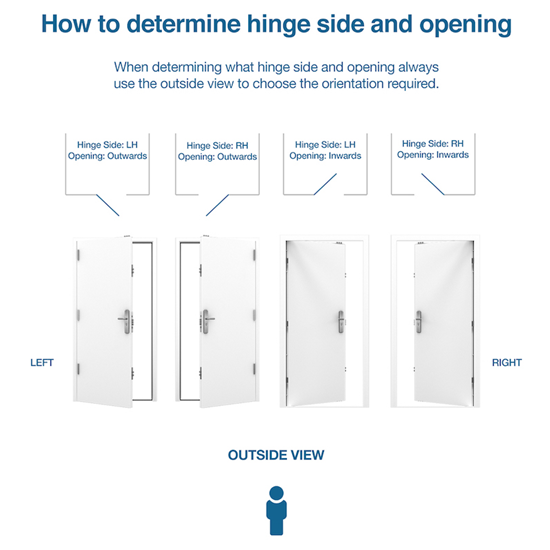 How to determine hinge side and opening

When determining what hinge side and opening always use the outside view to choose the orientation required.

Hinge Side: LH
Opening: Outwards

Hinge Side: RH
Opening: Outwards

Hinge Side: LH
Opening: Inwards

Hinge Side: RH
Opening: Inwards

LEFT

RIGHT

OUTSIDE VIEW