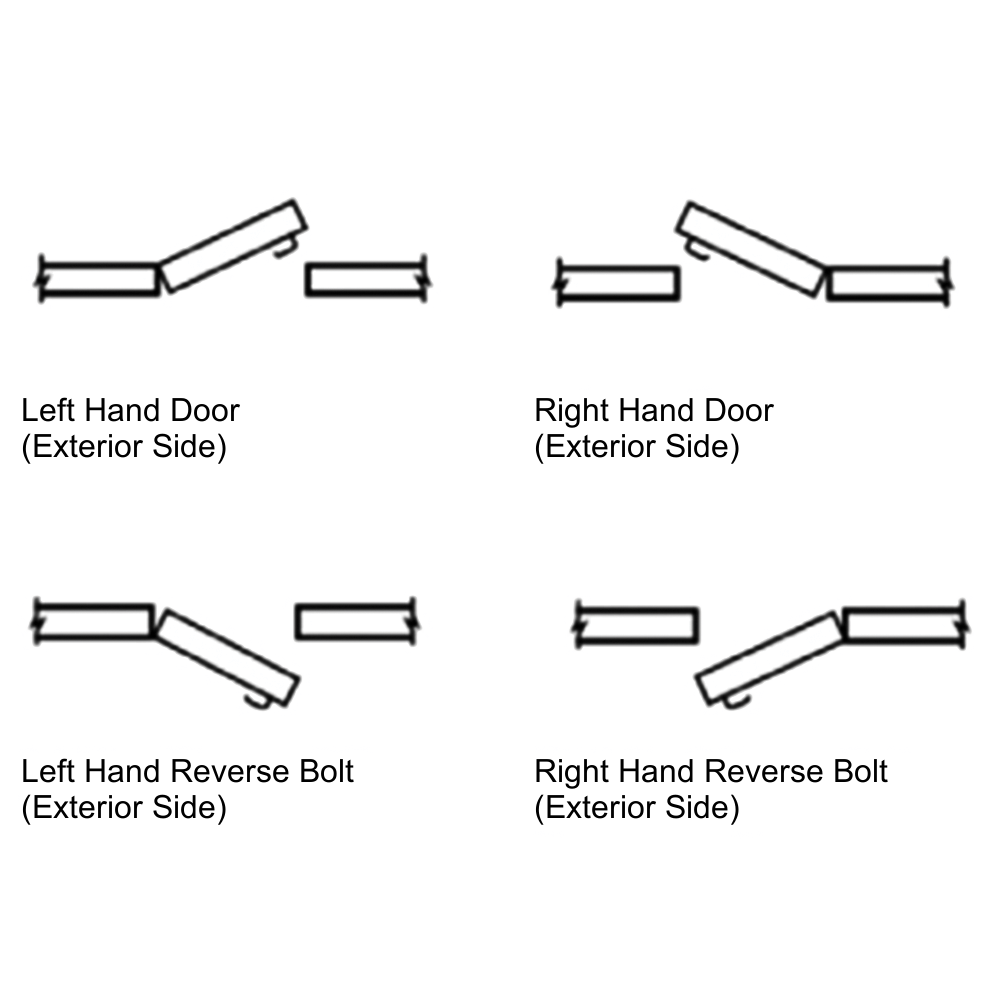 Left Hand Door
(Exterior Side)

Right Hand Door
(Exterior Side)

Left Hand Reverse Bolt
(Exterior Side)

Right Hand Reverse Bolt
(Exterior Side)