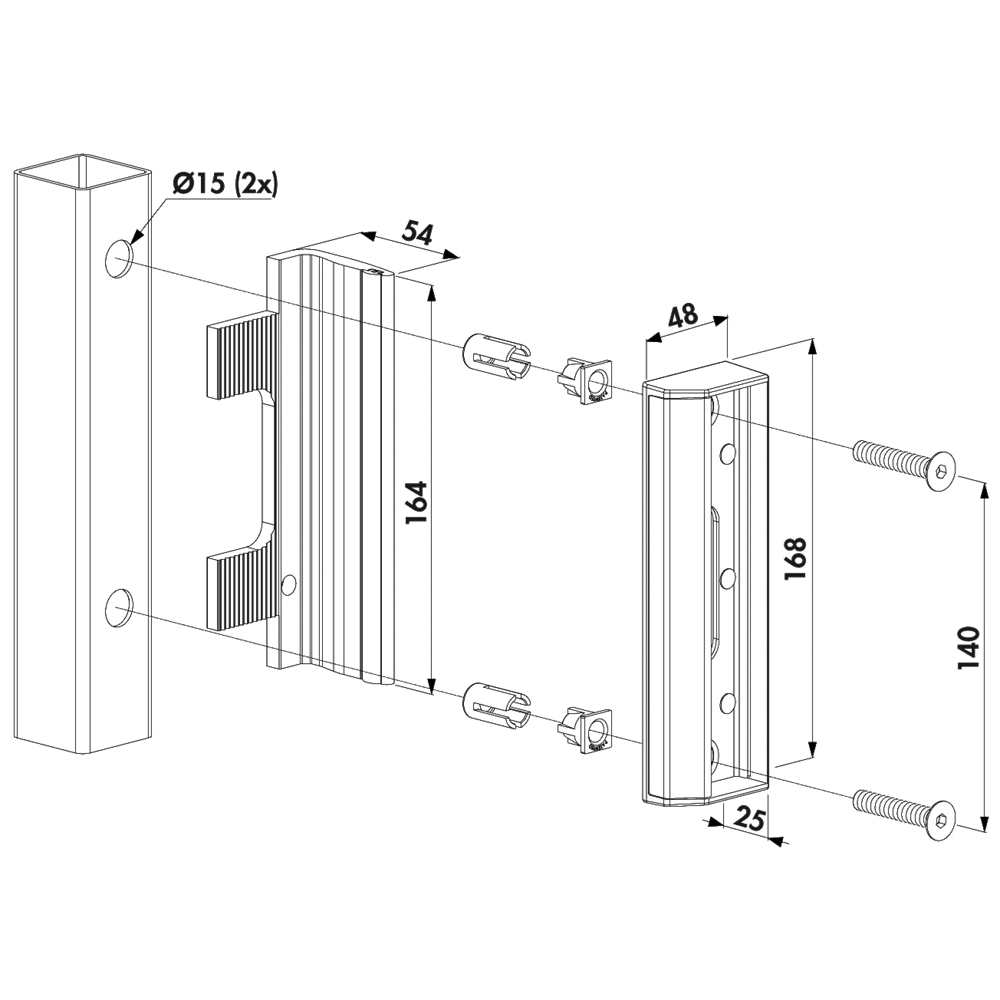 Ø15 (2x)

54

164

48

168

140

25