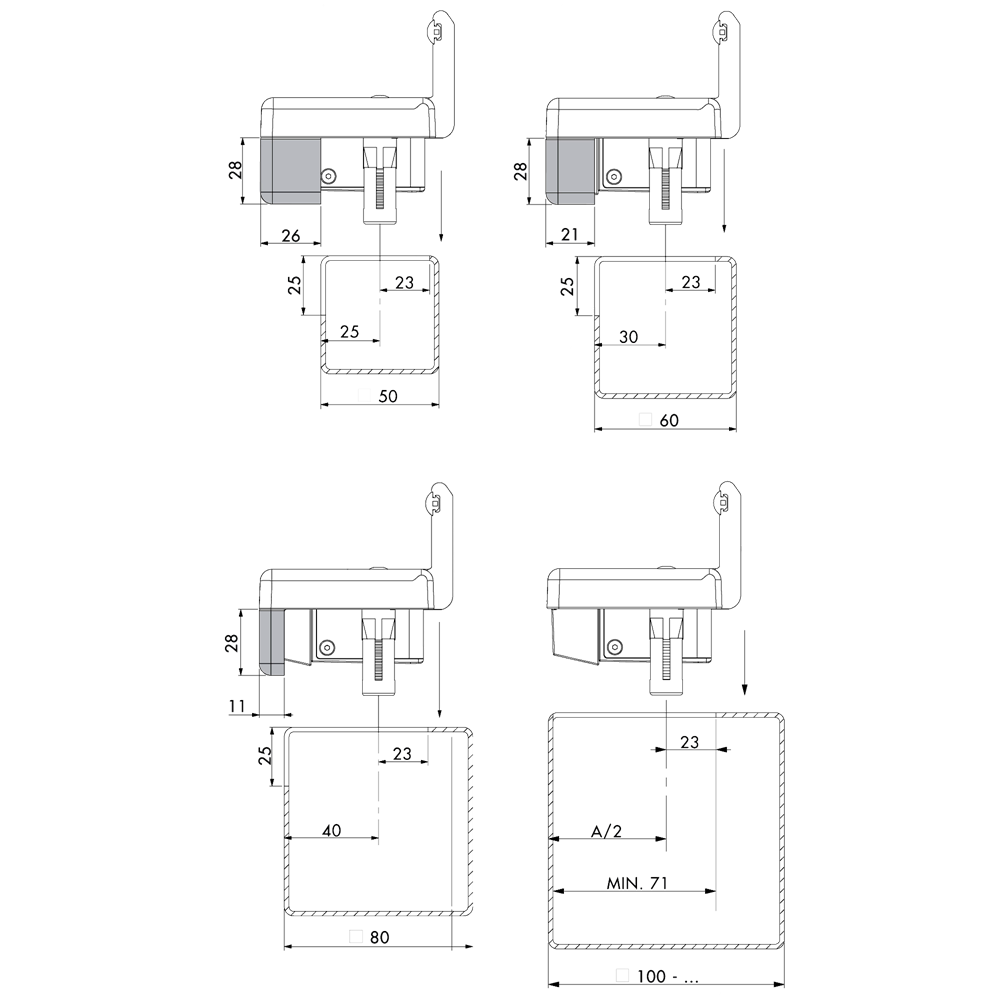 28
26
25
23
25
50

28
21
25
23
30
60

28
11
25
23
40
80

23
A/2
MIN. 71
100 - ...