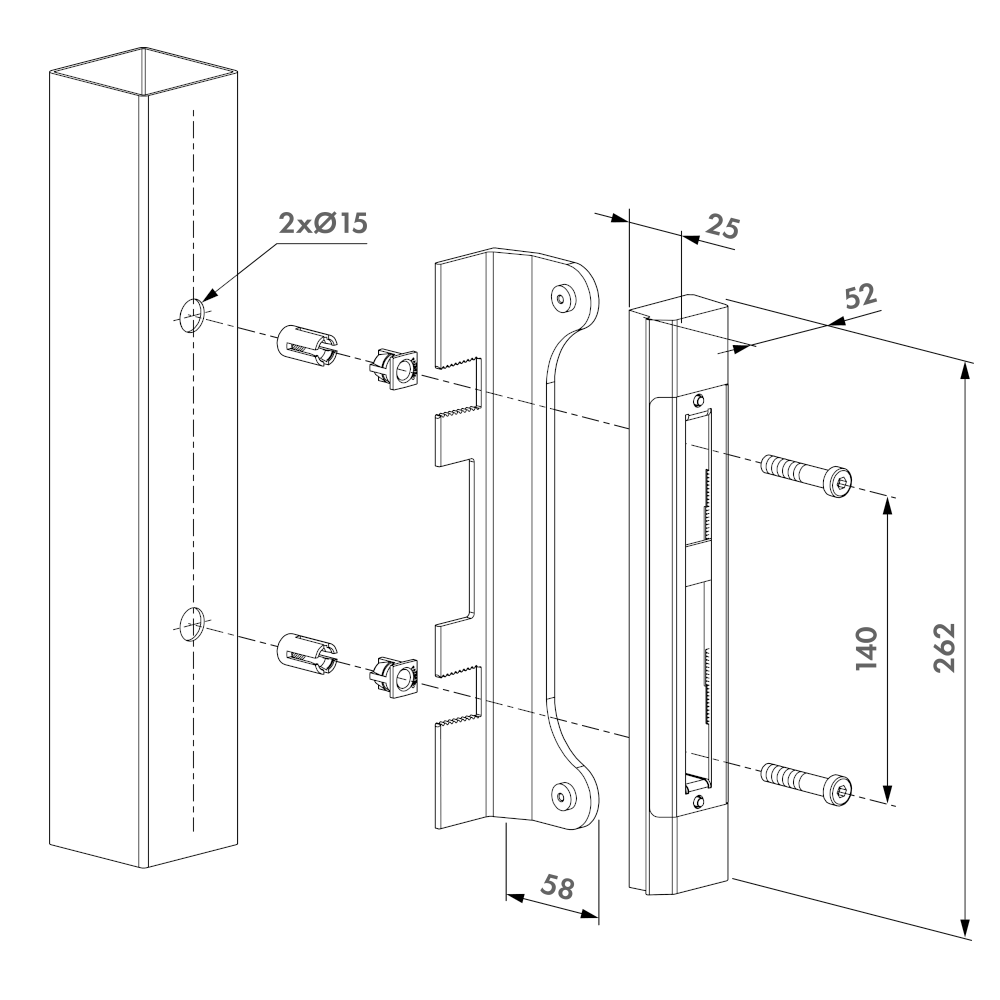 2xØ15

25

52

140

262

58