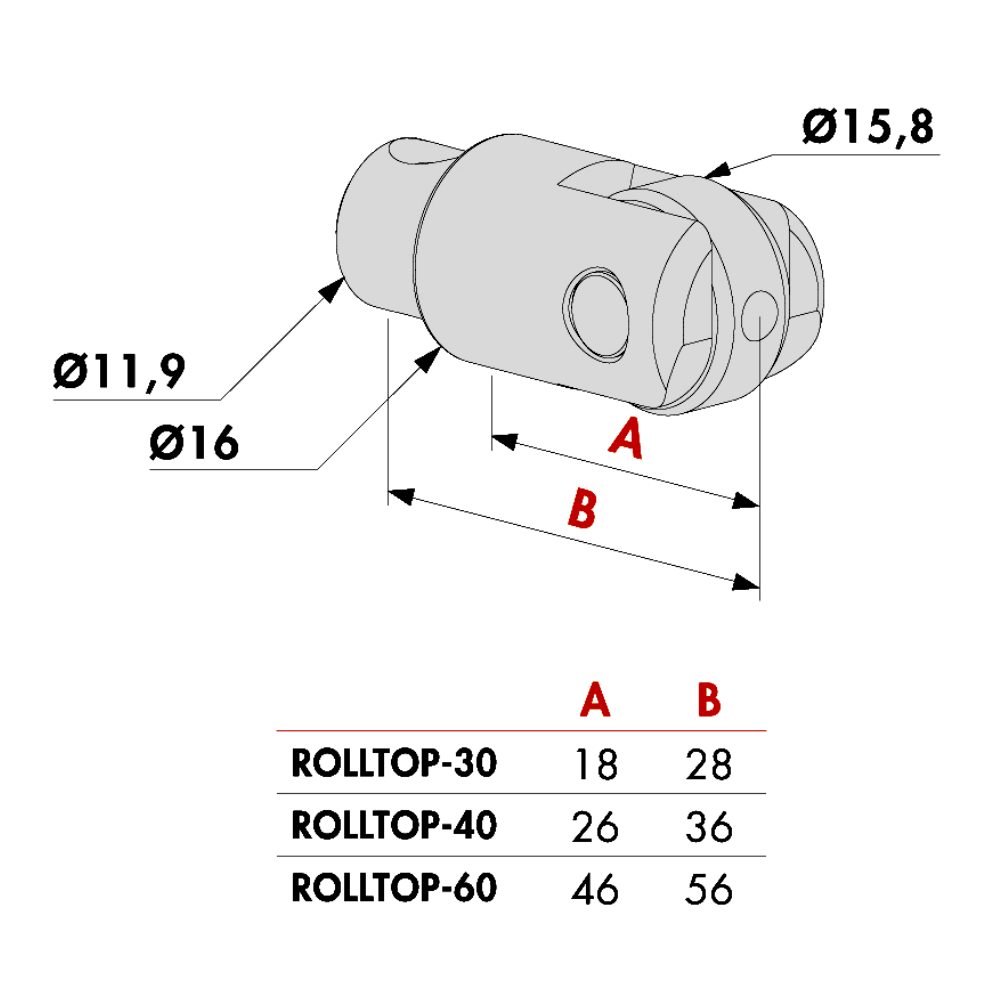 Ø15,8

Ø11,9

Ø16

A

B

| | A | B |
|---|---|---|
| ROLLTOP-30 | 18 | 28 |
| ROLLTOP-40 | 26 | 36 |
| ROLLTOP-60 | 46 | 56 |