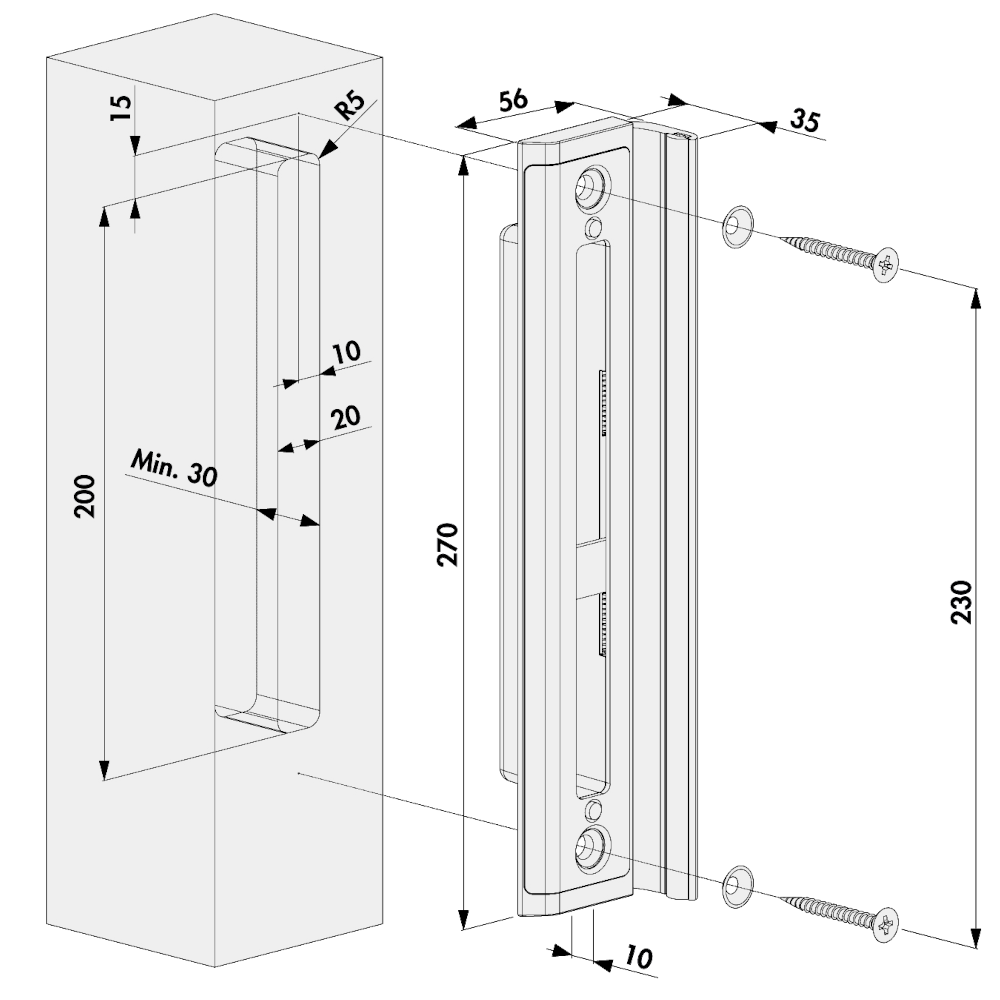 15
R5
56
35
10
20
Min. 30
200
270
230
10