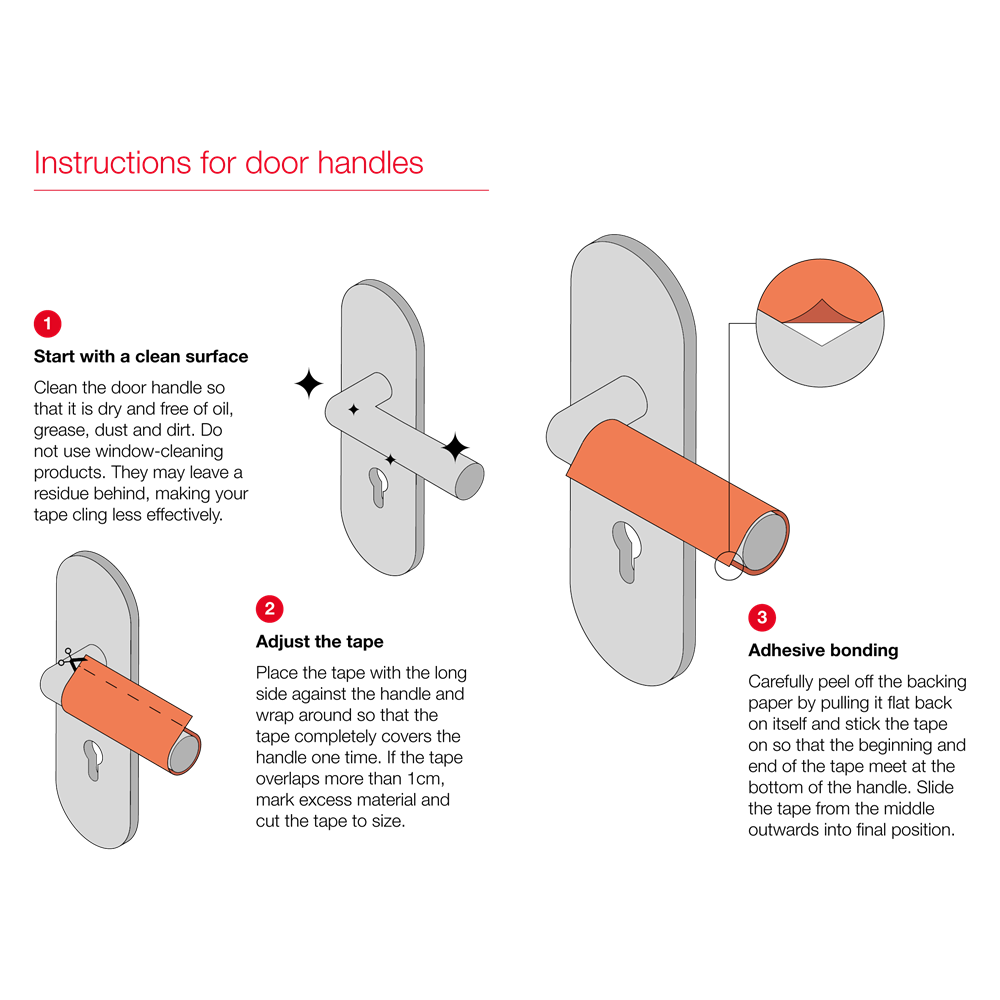 Instructions for door handles

1

Start with a clean surface

Clean the door handle so that it is dry and free of oil, grease, dust and dirt. Do not use window-cleaning products. They may leave a residue behind, making your tape cling less effectively.

2

Adjust the tape

Place the tape with the long side against the handle and wrap around so that the tape completely covers the handle one time. If the tape overlaps more than 1cm, mark excess material and cut the tape to size.

3

Adhesive bonding

Carefully peel off the backing paper by pulling it flat back on itself and stick the tape on so that the beginning and end of the tape meet at the bottom of the handle. Slide the tape from the middle outwards into final position.