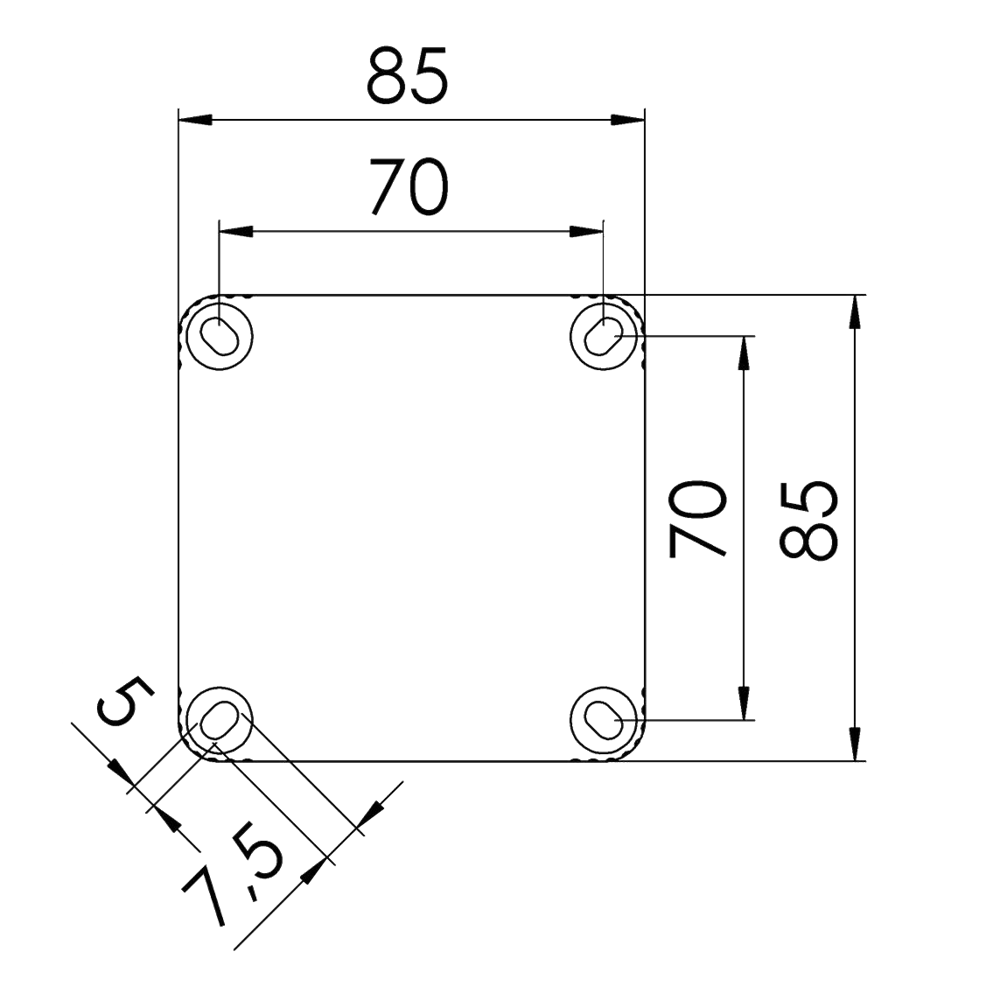 85
70
70
85
5
7,5