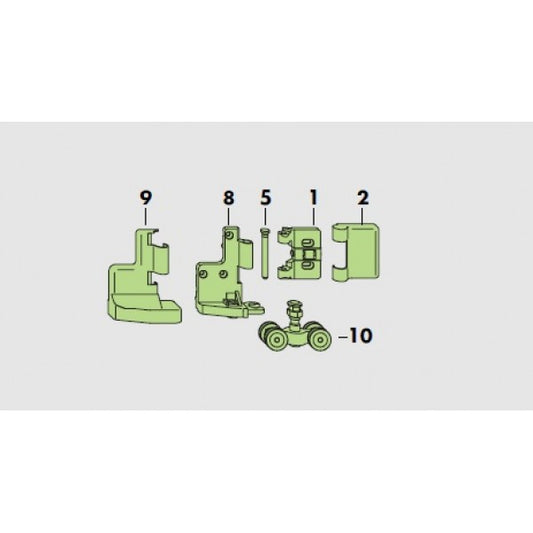 9
8
5
1
2
10