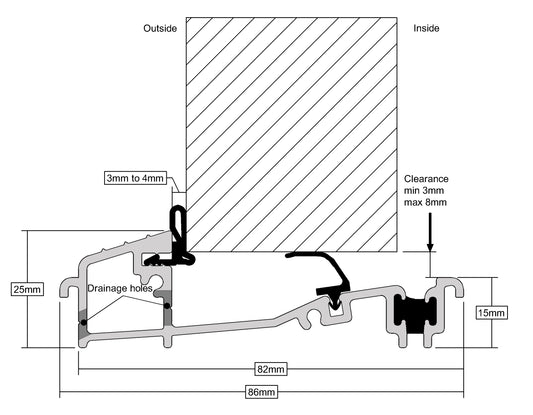 Outside

Inside

3mm to 4mm

Clearance
min 3mm
max 8mm

25mm

Drainage holes

15mm

82mm

86mm