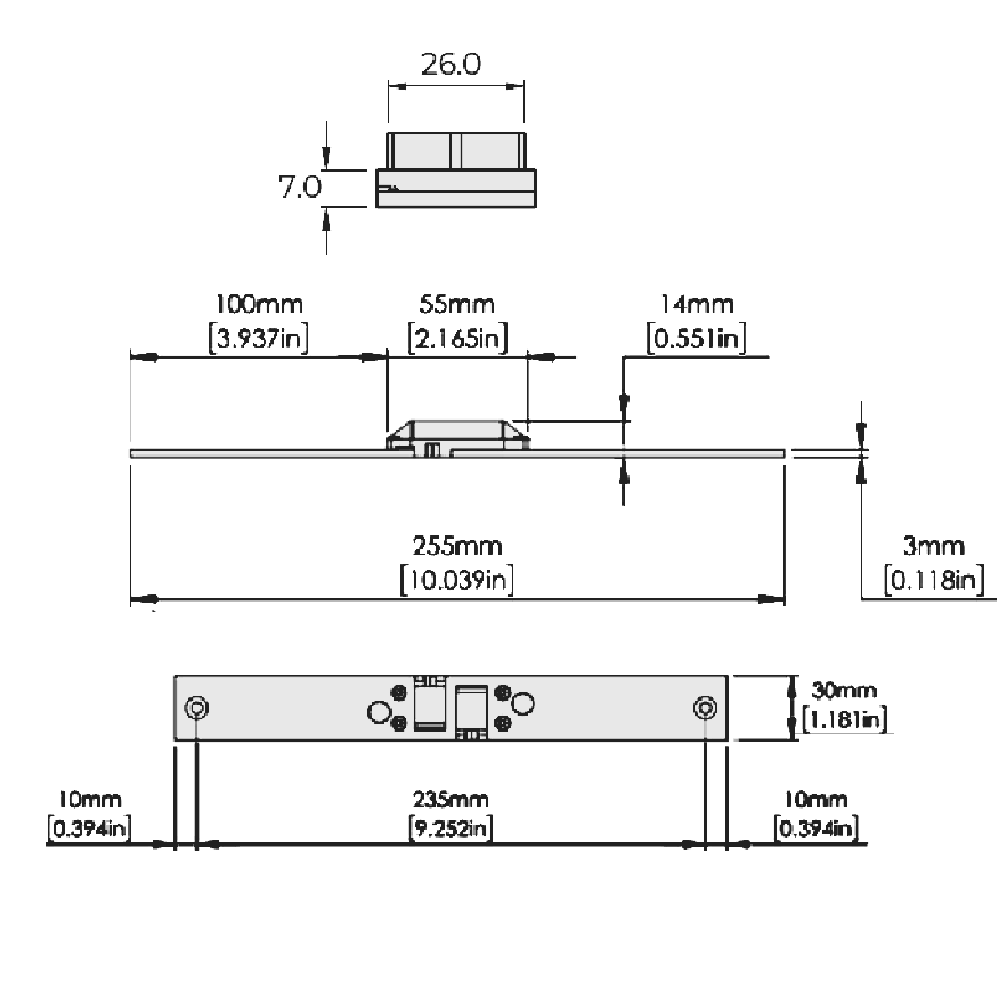 26.0

7.0

100mm
[3.937in]

55mm
[2.165in]

14mm
[0.551in]

255mm
[10.039in]

3mm
[0.118in]

30mm
[1.181in]

10mm
[0.394in]

235mm
[9.252in]

10mm
[0.394in]