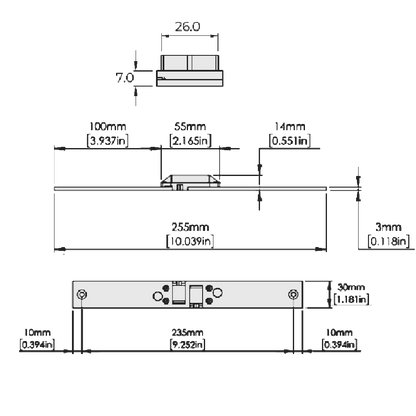 26.0

7.0

100mm
[3.937in]

55mm
[2.165in]

14mm
[0.551in]

255mm
[10.039in]

3mm
[0.118in]

30mm
[1.181in]

10mm
[0.394in]

235mm
[9.252in]

10mm
[0.394in]