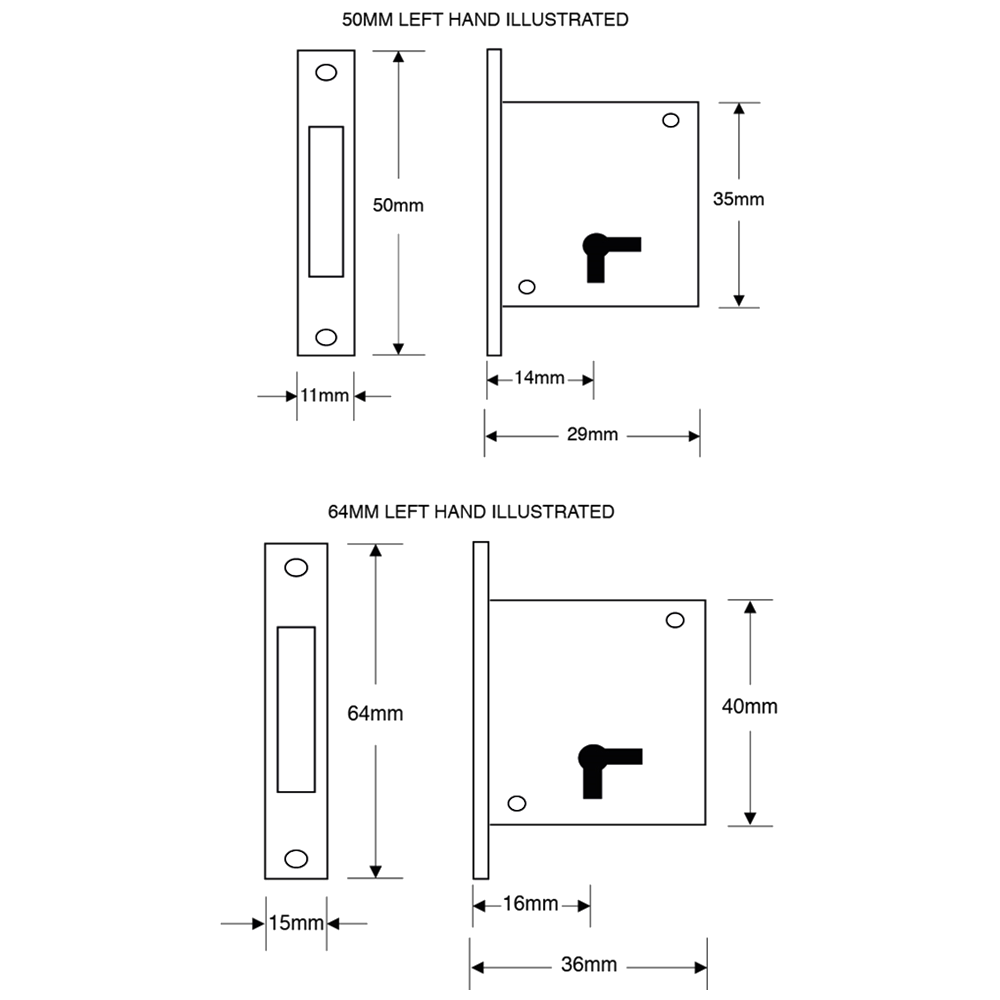 50MM LEFT HAND ILLUSTRATED

50mm

35mm

11mm

14mm

29mm

64MM LEFT HAND ILLUSTRATED

64mm

40mm

15mm

16mm

36mm