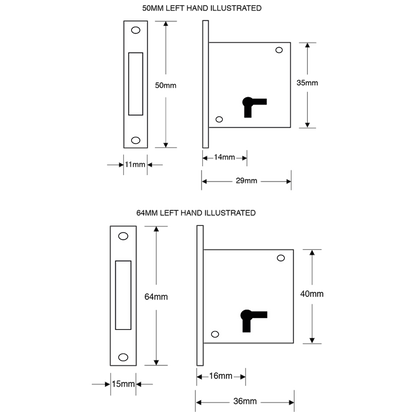 50MM LEFT HAND ILLUSTRATED

50mm

35mm

11mm

14mm

29mm

64MM LEFT HAND ILLUSTRATED

64mm

40mm

15mm

16mm

36mm