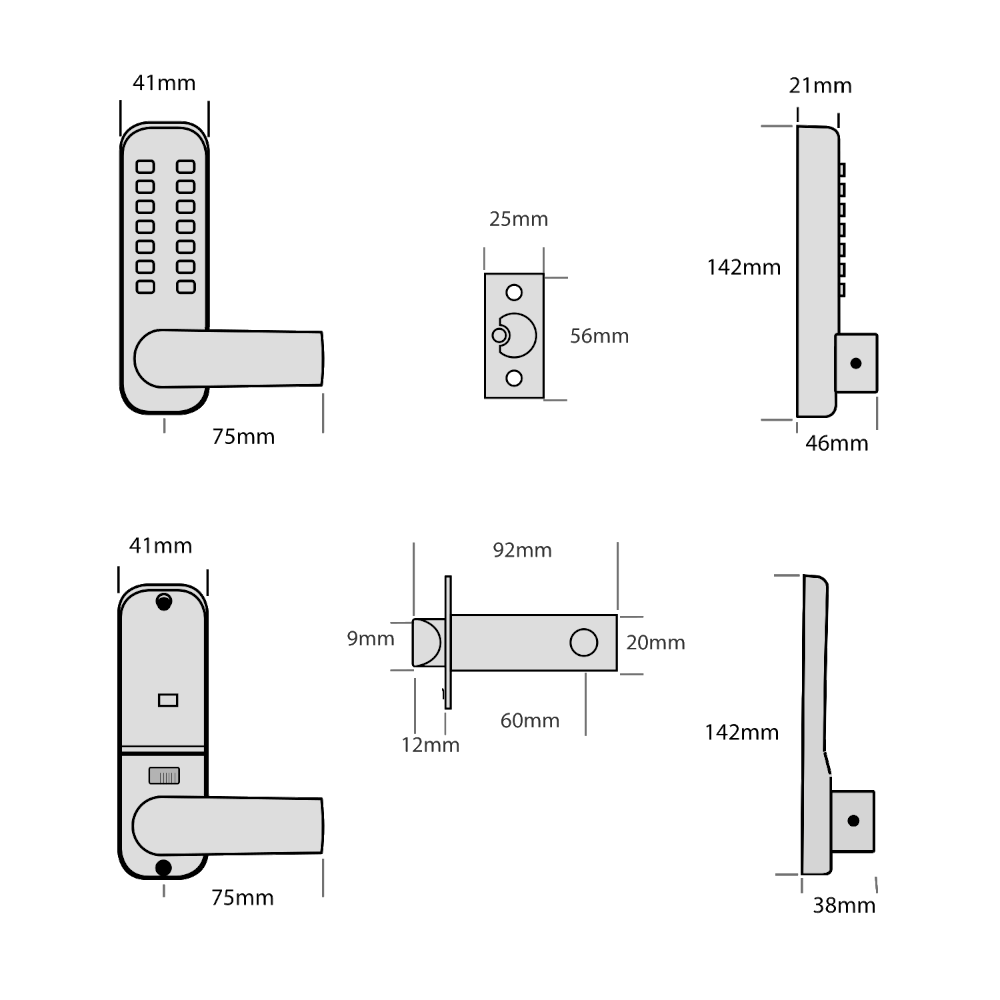 41mm

75mm

25mm

56mm

21mm

142mm

46mm

41mm

75mm

92mm

9mm

20mm

12mm

60mm

142mm

38mm