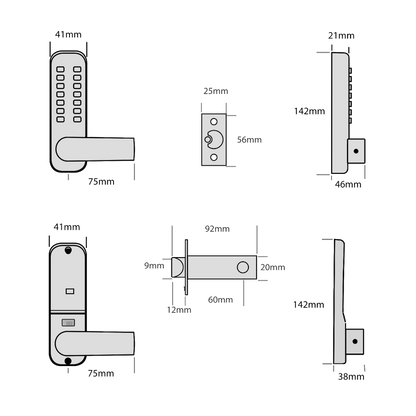 41mm

75mm

25mm

56mm

21mm

142mm

46mm

41mm

75mm

92mm

9mm

20mm

12mm

60mm

142mm

38mm