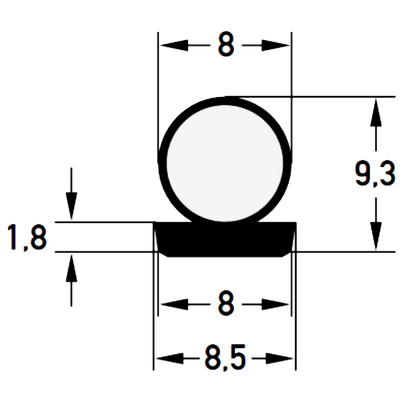 8
9,3
1,8
8
8,5