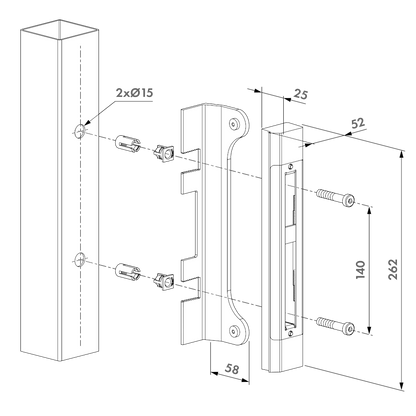 2xØ15

25

52

140

262

58