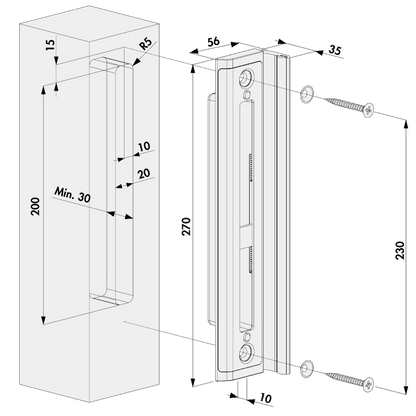 15
R5
56
35
10
20
Min. 30
200
270
230
10