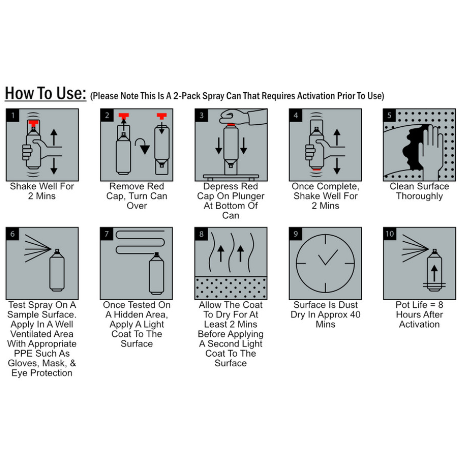 How To Use: (Please Note This Is A 2-Pack Spray Can That Requires Activation Prior To Use)

1
Shake Well For 2 Mins

2
Remove Red Cap, Turn Can Over

3
Depress Red Cap On Plunger At Bottom Of Can

4
Once Complete, Shake Well For 2 Mins

5
Clean Surface Thoroughly

6
Test Spray On A Sample Surface. Apply In A Well Ventilated Area With Appropriate PPE Such As Gloves, Mask, & Eye Protection

7
Once Tested On A Hidden Area, Apply A Light Coat To The Surface

8
Allow The Coat To Dry For At Least 2 Mins Before Applying A Second Light Coat To The Surface

9
Surface Is Dust Dry In Approx 40 Mins

10
Pot Life = 8 Hours After Activation