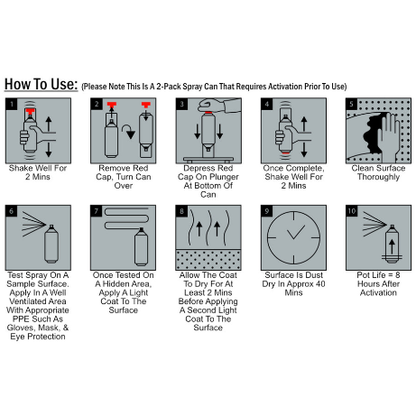 How To Use: (Please Note This Is A 2-Pack Spray Can That Requires Activation Prior To Use)

1
Shake Well For 2 Mins

2
Remove Red Cap, Turn Can Over

3
Depress Red Cap On Plunger At Bottom Of Can

4
Once Complete, Shake Well For 2 Mins

5
Clean Surface Thoroughly

6
Test Spray On A Sample Surface. Apply In A Well Ventilated Area With Appropriate PPE Such As Gloves, Mask, & Eye Protection

7
Once Tested On A Hidden Area, Apply A Light Coat To The Surface

8
Allow The Coat To Dry For At Least 2 Mins Before Applying A Second Light Coat To The Surface

9
Surface Is Dust Dry In Approx 40 Mins

10
Pot Life = 8 Hours After Activation