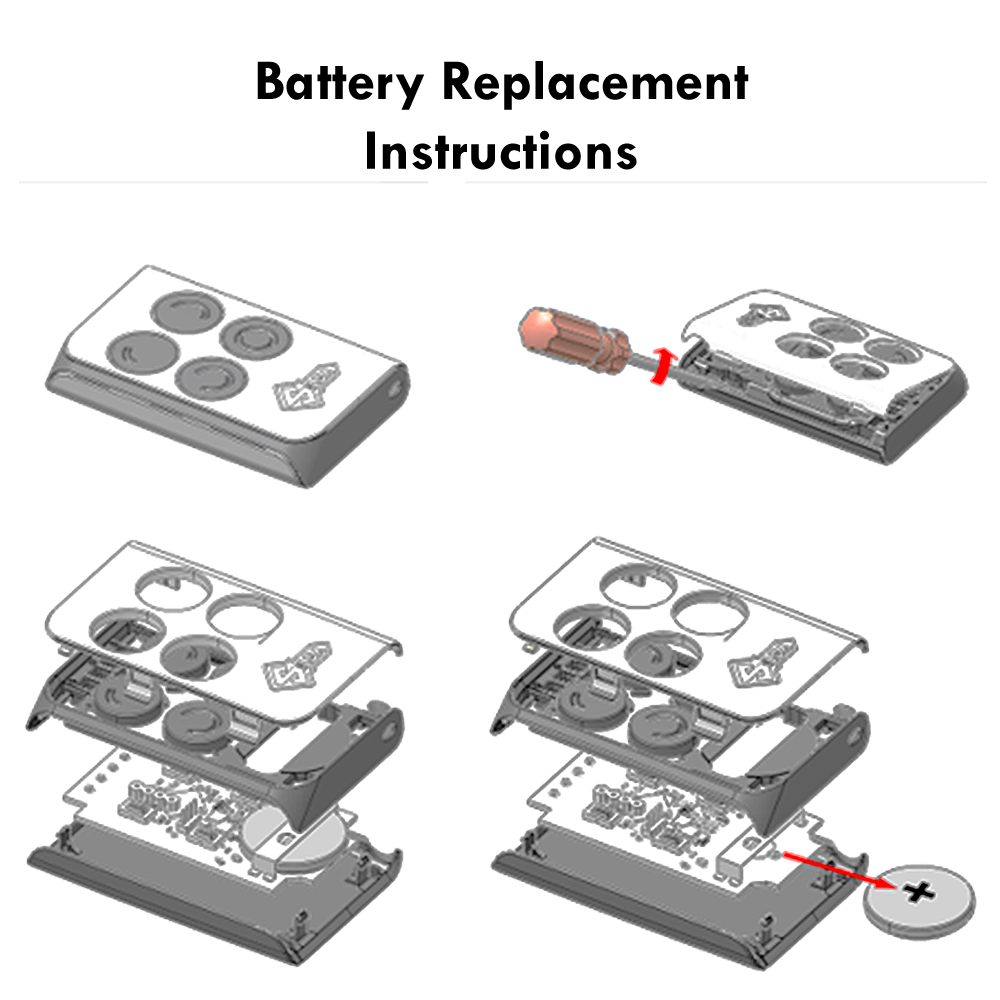 Battery Replacement Instructions

+