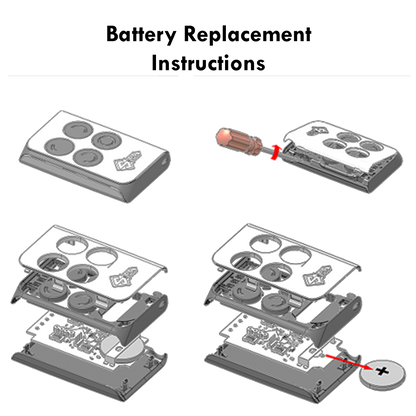 Battery Replacement Instructions

+